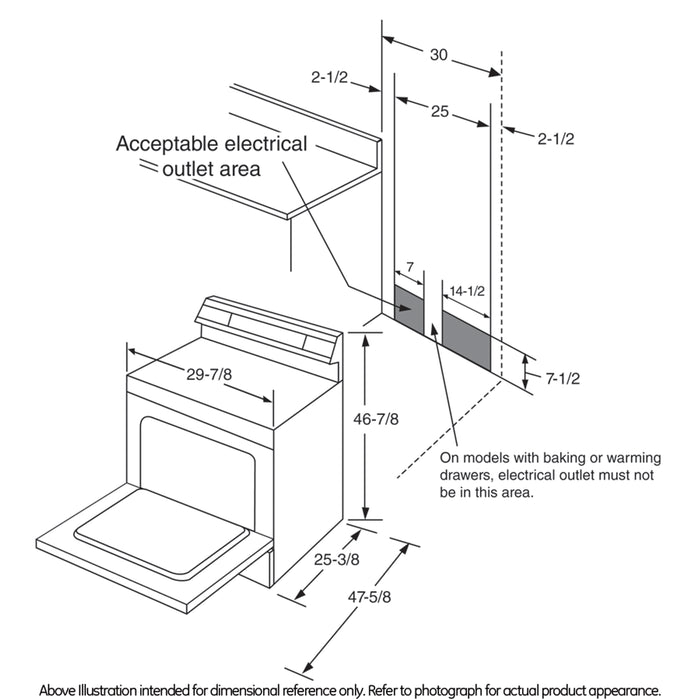 30

2-1/2

25

2-1/2

Acceptable electrical outlet area

7

14-1/2

7-1/2

29-7/8

46-7/8

On models with baking or warming drawers, electrical outlet must not be in this area.

25-3/8

47-5/8

Above Illustration intended for dimensional reference only. Refer to photograph for actual product appearance.