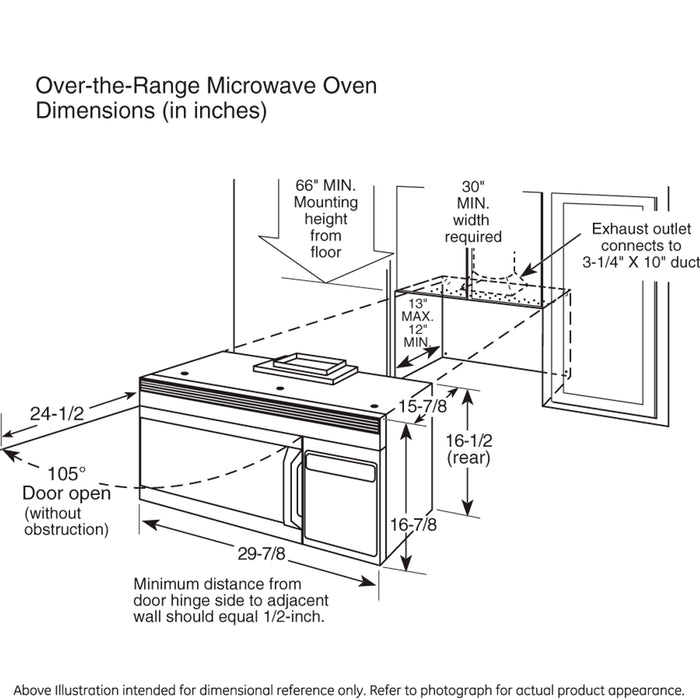 Over-the-Range Microwave Oven
Dimensions (in inches)

66" MIN. Mounting height from floor

30" MIN. width required

Exhaust outlet connects to 3-1/4" X 10" duct

13" MAX. 12" MIN.

24-1/2

15-7/8

16-1/2 (rear)

105° Door open (without obstruction)

16-7/8

29-7/8

Minimum distance from door hinge side to adjacent wall should equal 1/2-inch.

Above Illustration intended for dimensional reference only. Refer to photograph for actual product appearance.