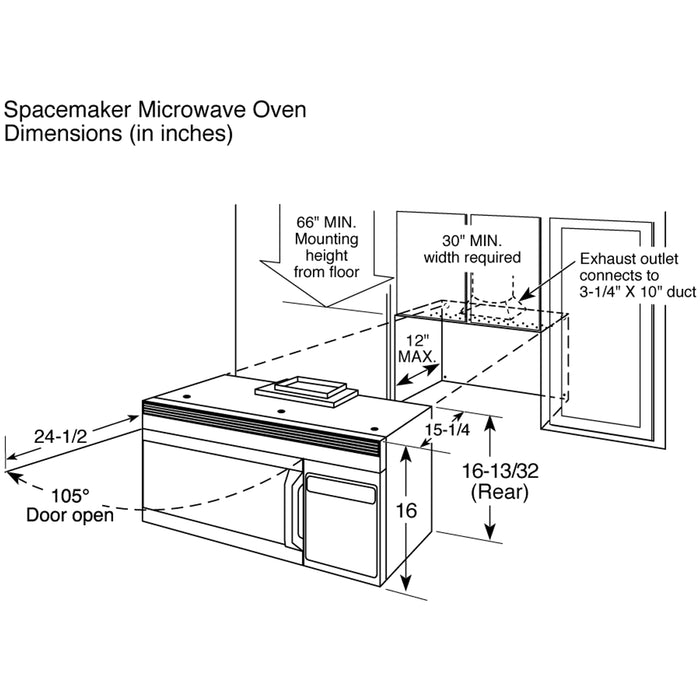 Spacemaker Microwave Oven
Dimensions (in inches)

66" MIN.
Mounting
height
from floor

30" MIN.
width required

Exhaust outlet
connects to
3-1/4" X 10" duct

12"
MAX.

24-1/2

15-1/4

16-13/32
(Rear)

105°
Door open

16