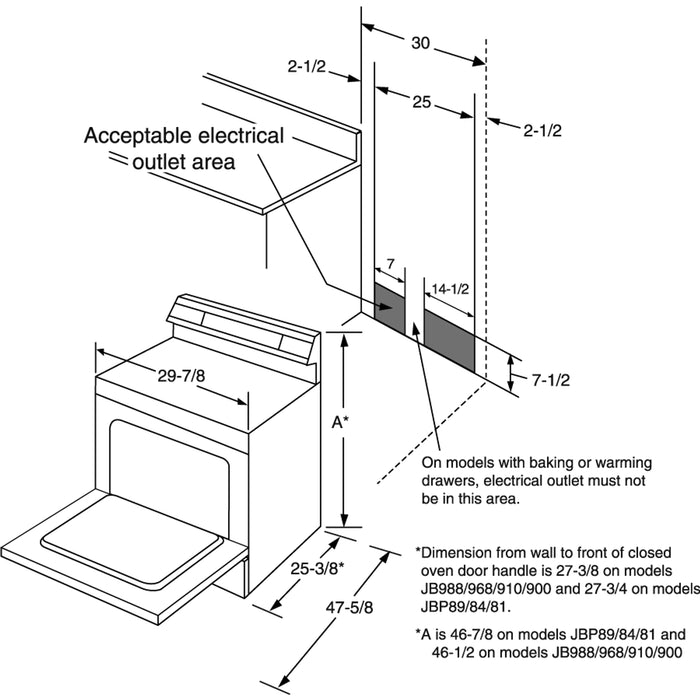 30

2-1/2

25

2-1/2

Acceptable electrical outlet area

7

14-1/2

7-1/2

29-7/8

A*

On models with baking or warming drawers, electrical outlet must not be in this area.

25-3/8*

47-5/8

*Dimension from wall to front of closed oven door handle is 27-3/8 on models JB988/968/910/900 and 27-3/4 on models JBP89/84/81.

*A is 46-7/8 on models JBP89/84/81 and 46-1/2 on models JB988/968/910/900